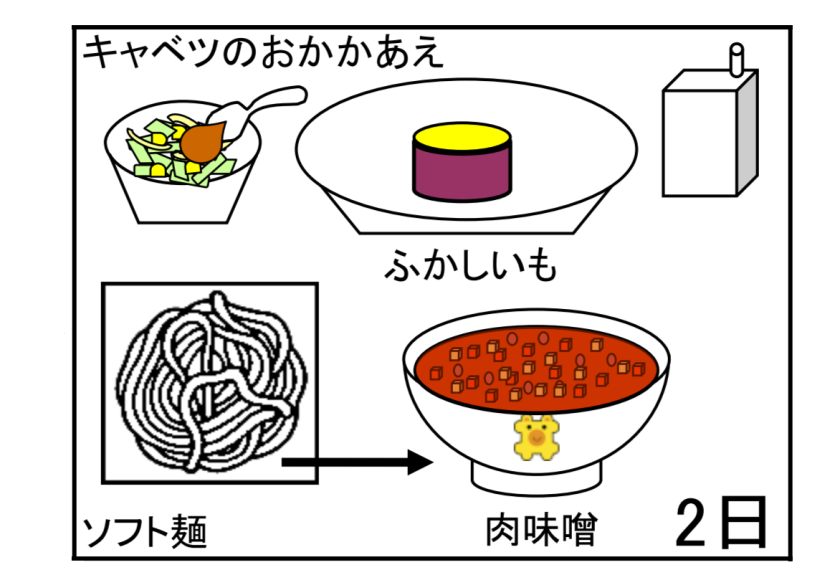 キャベツのおかかあえ

ふかしいも

ソフト麺

肉味噌

2日