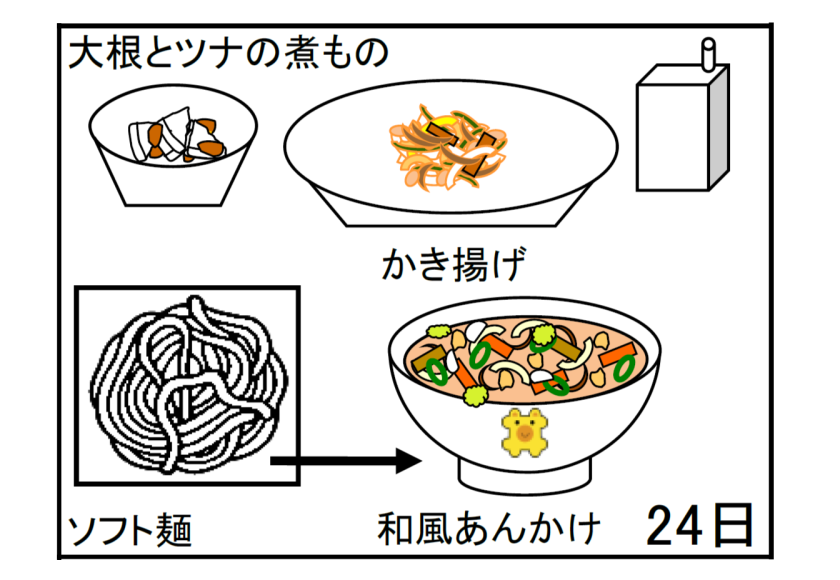 大根とツナの煮もの

かき揚げ

ソフト麺

和風あんかけ

24日