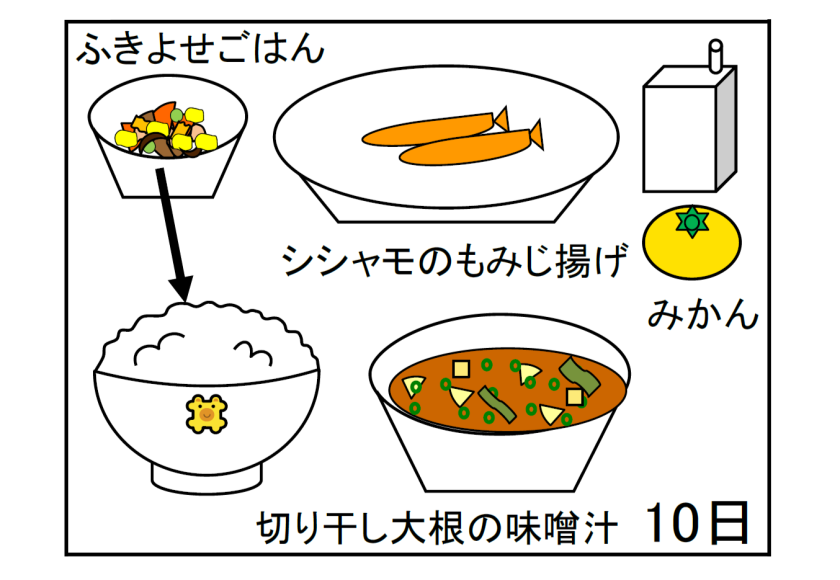 ふきよせごはん

シシャモのもみじ揚げ

みかん

切り干し大根の味噌汁　10日