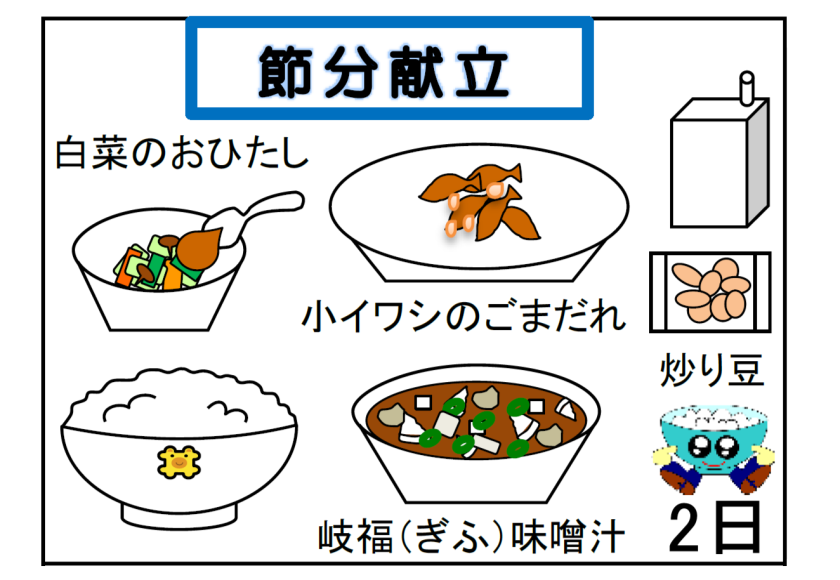 節分献立

白菜のおひたし

小イワシのごまだれ

炒り豆

岐福(ぎふ)味噌汁

2日