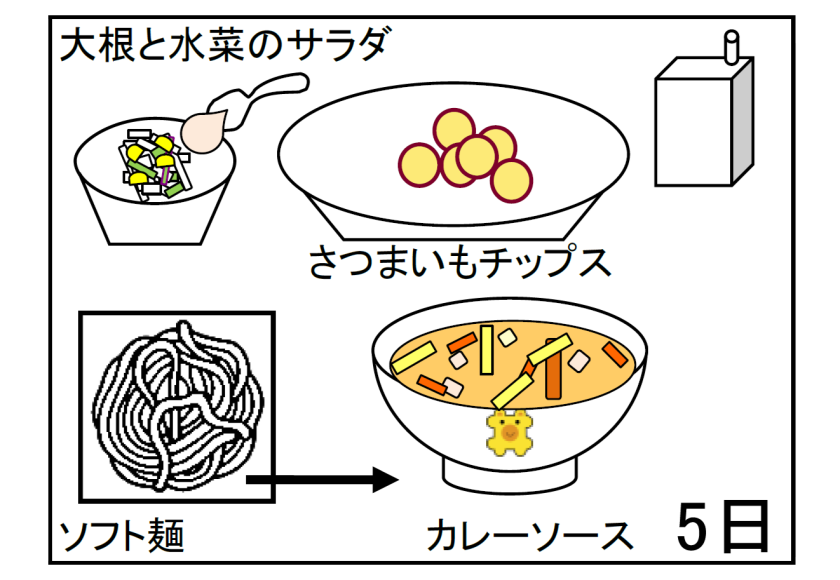 大根と水菜のサラダ

さつまいもチップス

ソフト麺

カレーソース

5日