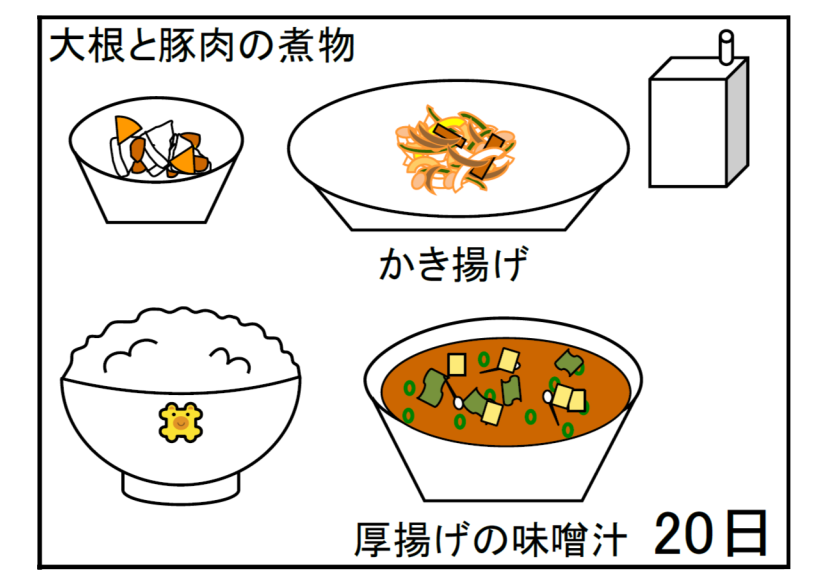 大根と豚肉の煮物

かき揚げ

厚揚げの味噌汁　20日